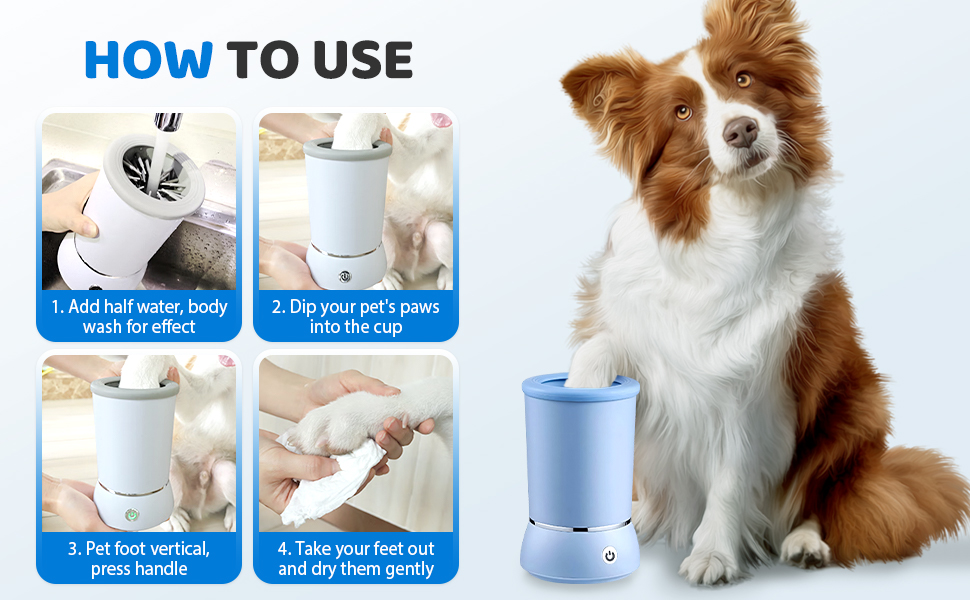 HOW TO USE

1. Add half water, body wash for effect

2. Dip your pet's paws into the cup

3. Pet foot vertical, press handle

4. Take your feet out and dry them gently