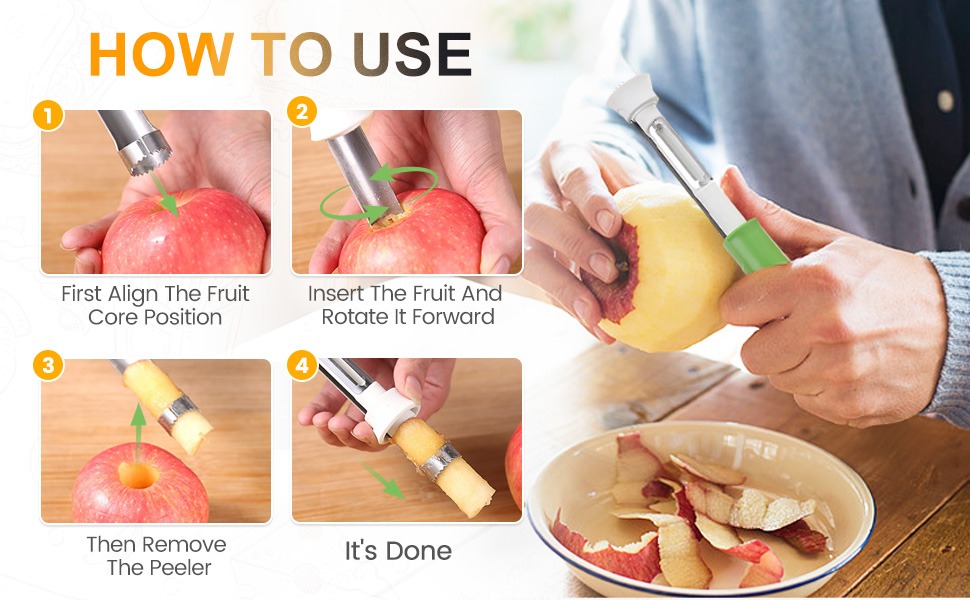 HOW TO USE

1

First Align The Fruit Core Position

2

Insert The Fruit And Rotate It Forward

3

Then Remove The Peeler

4

It's Done